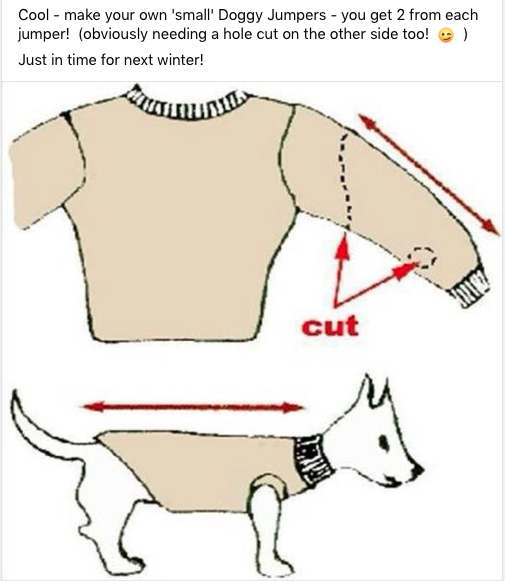 Cool - make your own 'small' Doggy Jumpers - you get 2 from each jumper! (obviously needing a hole cut on the other side too! 😉 )

Just in time for next winter!

cut